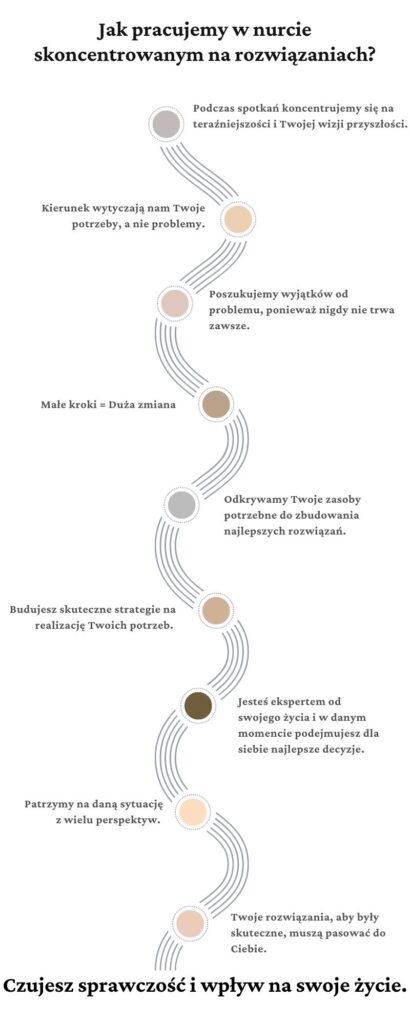 Jak pracujemy w nurcie skoncentrowanym na rozwiązaniach?

Podczas spotkań koncentrujemy się na teraźniejszości i Twojej wizji przyszłości.

Kierunek wytyczają nam Twoje potrzeby, a nie problemy.

Poszukujemy wyjątków od problemu, ponieważ nigdy nie trwa zawsze.

Małe kroki = Duża zmiana

Odkrywamy Twoje zasoby potrzebne do zbudowania najlepszych rozwiązań.

Budujesz skuteczne strategie na realizację Twoich potrzeb.

Jesteś ekspertem od swojego życia i w danym momencie podejmujesz dla siebie najlepsze decyzje.

Patrzymy na daną sytuację z wielu perspektyw.

Twoje rozwiązania, aby były skuteczne, muszą pasować do Ciebie.

Czujesz sprawczość i wpływ na swoje życie.