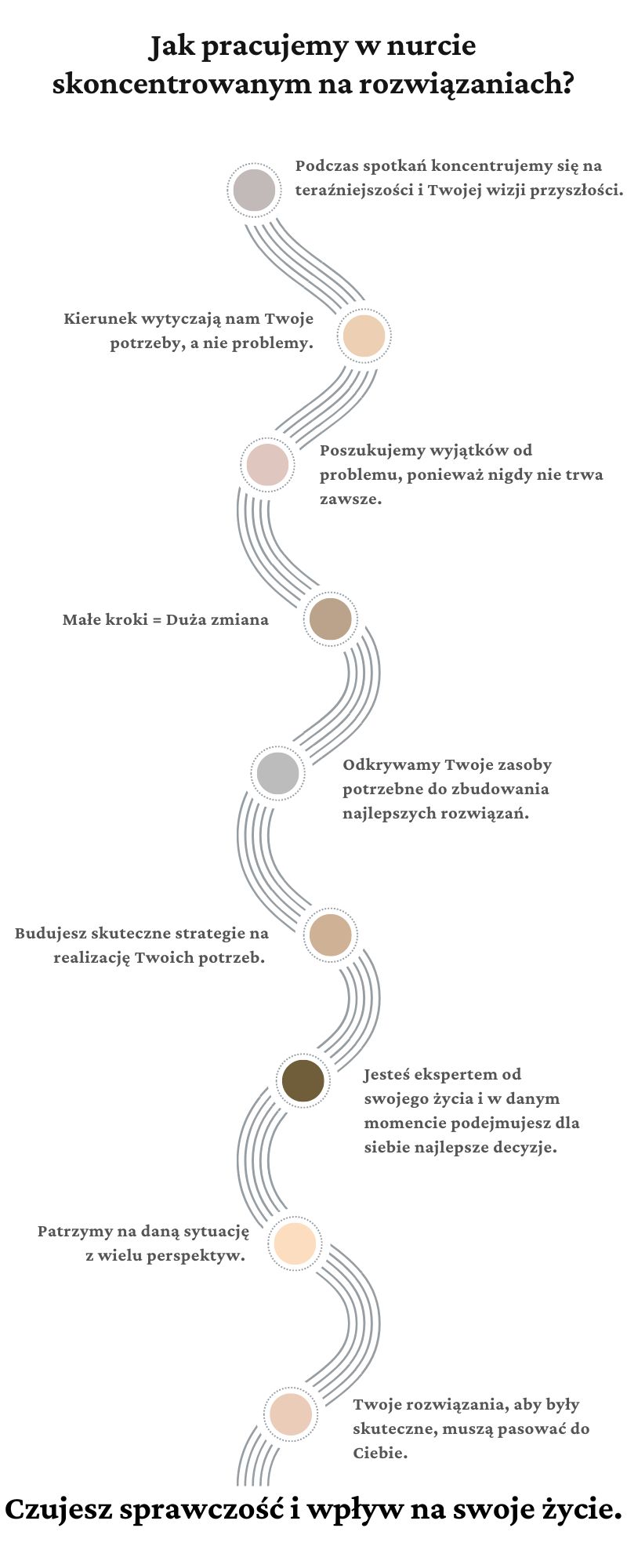 Jak pracujemy w nurcie skoncentrowanym na rozwiązaniach?

Podczas spotkań koncentrujemy się na teraźniejszości i Twojej wizji przyszłości.

Kierunek wytyczają nam Twoje potrzeby, a nie problemy.

Poszukujemy wyjątków od problemu, ponieważ nigdy nie trwa zawsze.

Małe kroki = Duża zmiana

Odkrywamy Twoje zasoby potrzebne do zbudowania najlepszych rozwiązań.

Budujesz skuteczne strategie na realizację Twoich potrzeb.

Jesteś ekspertem od swojego życia i w danym momencie podejmujesz dla siebie najlepsze decyzje.

Patrzymy na daną sytuację z wielu perspektyw.

Twoje rozwiązania, aby były skuteczne, muszą pasować do Ciebie.

Czujesz sprawczość i wpływ na swoje życie.